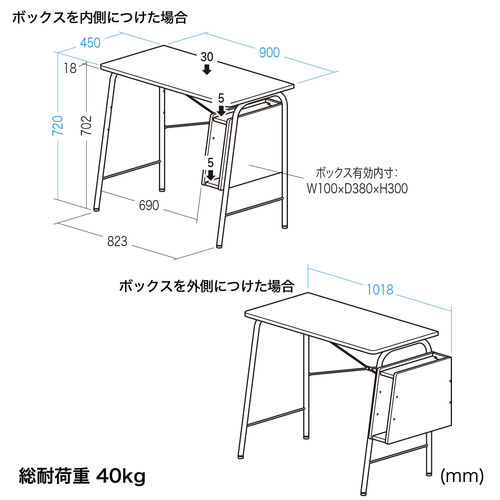 ボックスを内側につけた場合

450
900
30
18
5
720
702
5
ボックス有効内寸:
W100×D380×H300
690
823

ボックスを外側につけた場合

1018

総耐荷重 40kg

(mm)