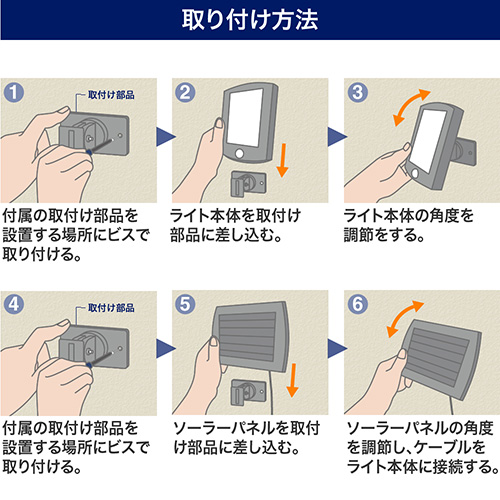 取り付け方法

1
取付け部品
付属の取付け部品を設置する場所にビスで取り付ける。

2
ライト本体を取付け部品に差し込む。

3
ライト本体の角度を調節をする。

4
取付け部品
付属の取付け部品を設置する場所にビスで取り付ける。

5
ソーラーパネルを取付け部品に差し込む。

6
ソーラーパネルの角度を調節し、ケーブルをライト本体に接続する。