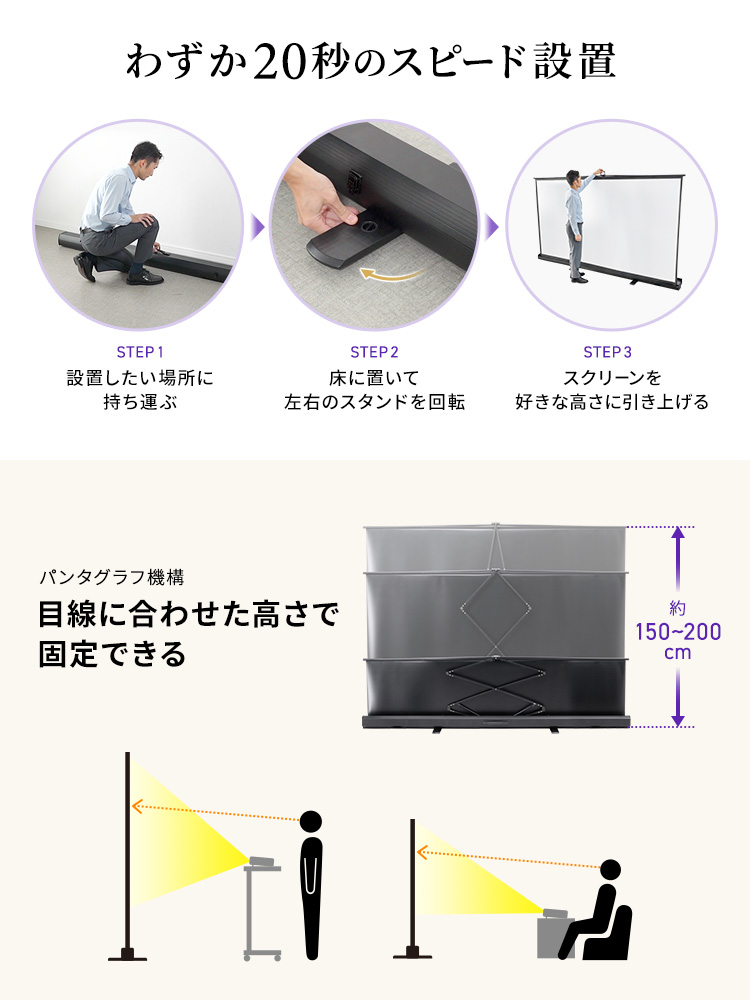 わずか20秒のスピード設置

STEP 1
設置したい場所に持ち運ぶ

STEP 2
床に置いて左右のスタンドを回転

STEP 3
スクリーンを好きな高さに引き上げる

パンタグラフ機構
目線に合わせた高さで固定できる

約
150~200
cm