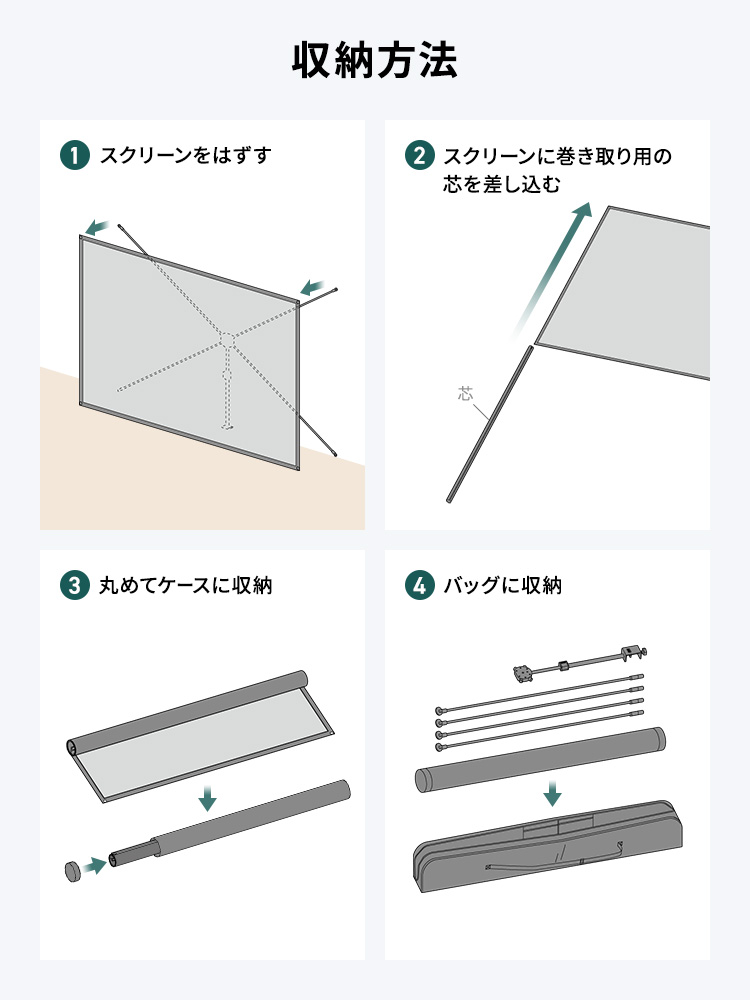 収納方法

1 スクリーンをはずす

2 スクリーンに巻き取り用の芯を差し込む

芯

3 丸めてケースに収納

4 バッグに収納