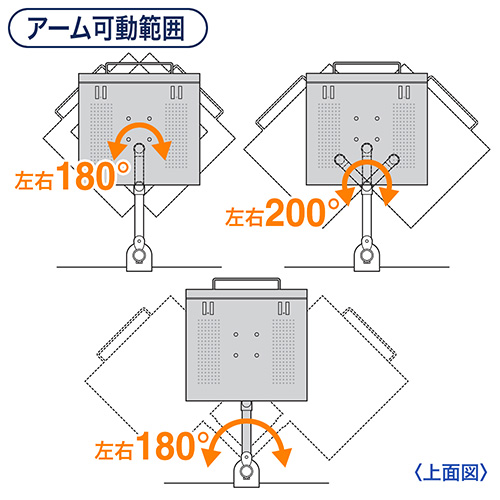 アーム可動範囲

左右180°

左右200°

左右180°

〈上面図〉