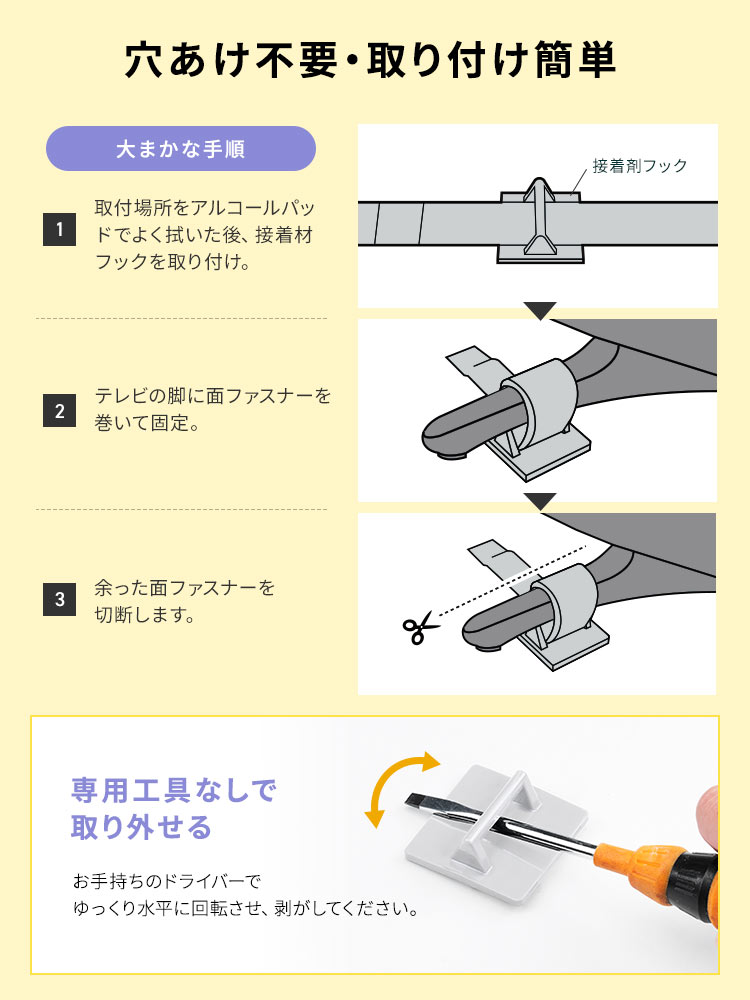 穴あけ不要・取り付け簡単

大まかな手順

1 取付場所をアルコールパッドでよく拭いた後、接着材フックを取り付け。

接着剤フック

2 テレビの脚に面ファスナーを巻いて固定。

3 余った面ファスナーを切断します。

専用工具なしで取り外せる

お手持ちのドライバーでゆっくり水平に回転させ、剥がしてください。