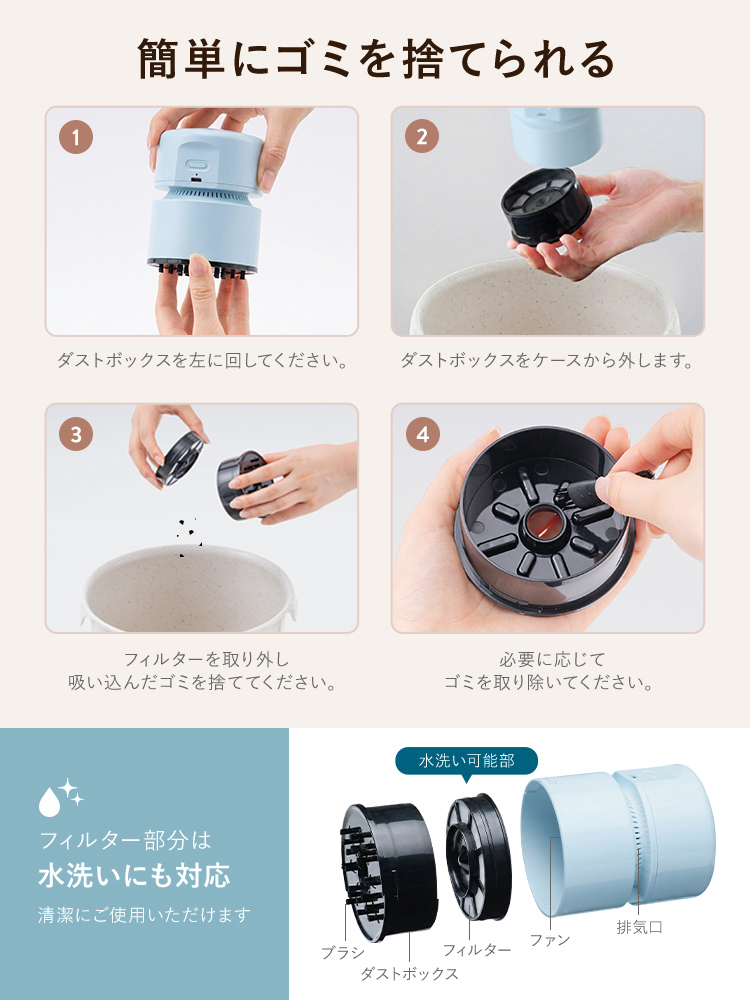 簡単にゴミを捨てられる

1

ダストボックスを左に回してください。

2

ダストボックスをケースから外します。

3

フィルターを取り外し
吸い込んだゴミを捨ててください。

4

必要に応じて
ゴミを取り除いてください。

フィルター部分は
水洗いにも対応
清潔にご使用いただけます

水洗い可能部

ブラシ

ダストボックス

フィルター

ファン

排気口