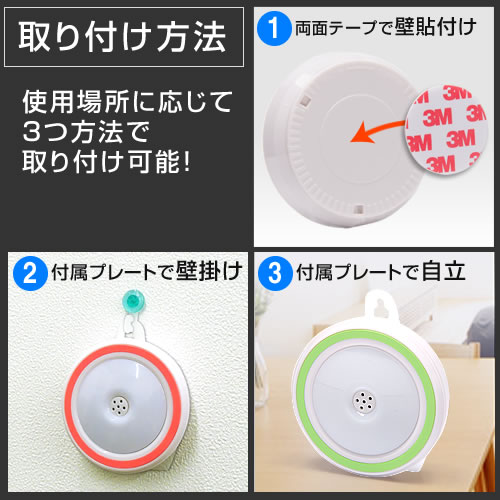 取り付け方法

使用場所に応じて
3つ方法で
取り付け可能!

1 両面テープで壁貼付け

3M 3M 3M 3M 3M 3M

2 付属プレートで壁掛け

3 付属プレートで自立