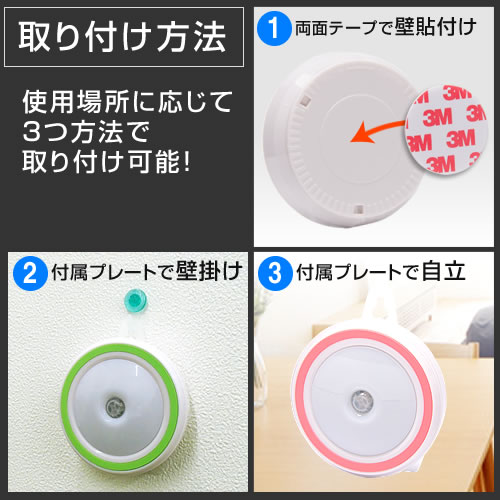 取り付け方法

使用場所に応じて
3つ方法で
取り付け可能!

1 両面テープで壁貼付け

3M 3M
3M 3M
3M 3M

2 付属プレートで壁掛け

3 付属プレートで自立