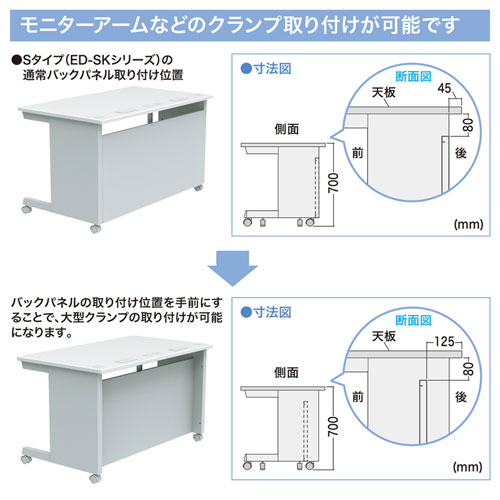 モニターアームなどのクランプ取り付けが可能です

●Sタイプ(ED-SKシリーズ)の通常バックパネル取り付け位置

●寸法図

断面図

天板

45

80

側面

前

後

700

(mm)

バックパネルの取り付け位置を手前にすることで、大型クランプの取り付けが可能になります。

●寸法図

断面図

天板

125

80

側面

前

後

700

(mm)