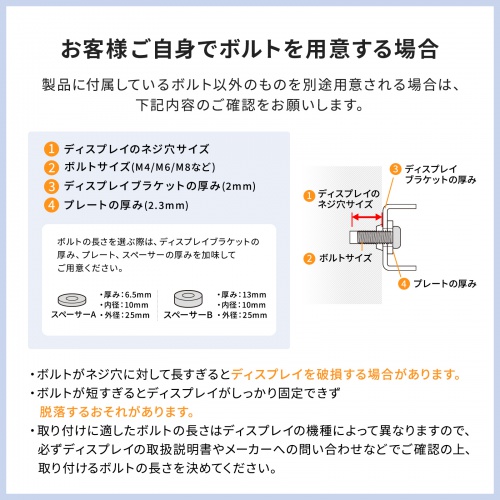 お客様ご自身でボルトを用意する場合

製品に付属しているボルト以外のものを別途用意される場合は、下記内容のご確認をお願いします。

1 ディスプレイのネジ穴サイズ
2 ボルトサイズ(M4/M6/M8など)
3 ディスプレイブラケットの厚み(2mm)
4 プレートの厚み(2.3mm)

ボルトの長さを選ぶ際は、ディスプレイブラケットの厚み、プレート、スペーサーの厚みを加味してご用意ください。

スペーサーA
・厚み：6.5mm
・内径：10mm
・外径：25mm

スペーサーB
・厚み：13mm
・内径：10mm
・外径：25mm

3 ディスプレイブラケットの厚み
1 ディスプレイのネジ穴サイズ
2 ボルトサイズ
4 プレートの厚み

・ボルトがネジ穴に対して長すぎるとディスプレイを破損する場合があります。
・ボルトが短すぎるとディスプレイがしっかり固定できず脱落するおそれがあります。
・取り付けに適したボルトの長さはディスプレイの機種によって異なりますので、必ずディスプレイの取扱説明書やメーカーへの問い合わせなどでご確認の上、取り付けるボルトの長さを決めてください。