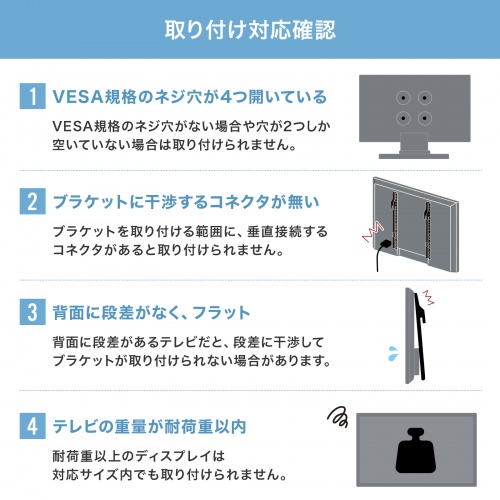 取り付け対応確認

1 VESA規格のネジ穴が4つ開いている

VESA規格のネジ穴がない場合や穴が2つしか空いていない場合は取り付けられません。

2 ブラケットに干渉するコネクタが無い

ブラケットを取り付ける範囲に、垂直接続するコネクタがあると取り付けられません。

3 背面に段差がなく、フラット

背面に段差があるテレビだと、段差に干渉してブラケットが取り付けられない場合があります。

4 テレビの重量が耐荷重以内

耐荷重以上のディスプレイは対応サイズ内でも取り付けられません。