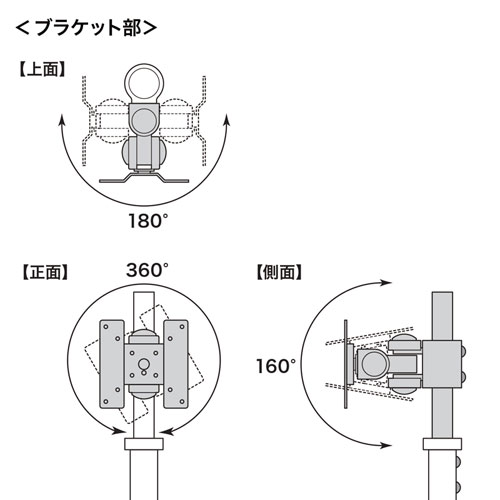 <ブラケット部>

【上面】

180°

【正面】

360°

【側面】

160°