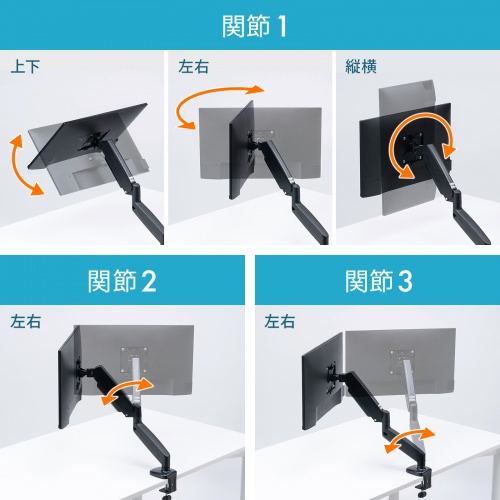 関節 1

上下

左右

縦横

関節 2

左右

関節 3

左右