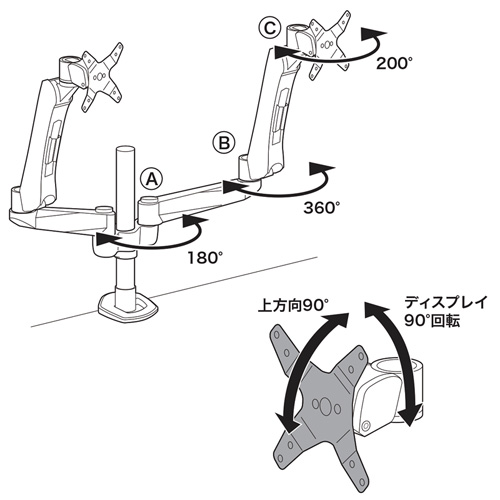 C
200°
B
A
360°
180°
上方向90°
ディスプレイ
90°回転