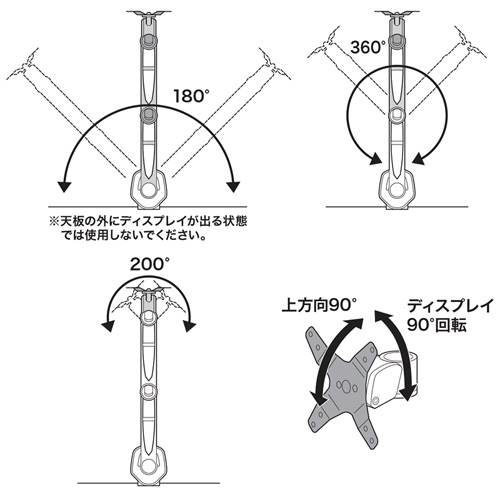 180°

※天板の外にディスプレイが出る状態では使用しないでください。

360°

200°

上方向90°

ディスプレイ90°回転