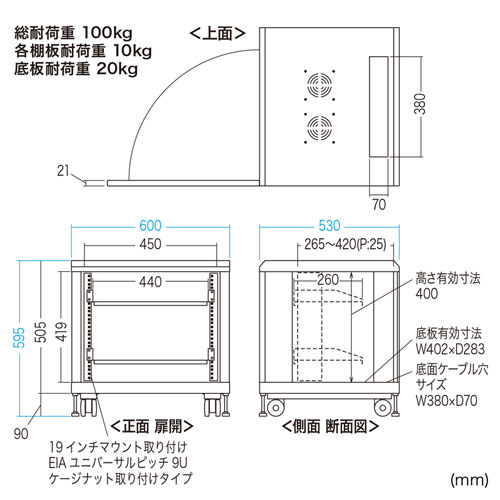 総耐荷重 100kg
各棚板耐荷重 10kg
底板耐荷重 20kg

<上面>

380

21

70

600

450

440

595

505

419

90

<正面 扉開>

19インチマウント取り付け
EIA ユニバーサルピッチ 9U
ケージナット取り付けタイプ

530

265～420(P:25)

260

高さ有効寸法
400

底板有効寸法
W402×D283

底面ケーブル穴
サイズ
W380×D70

<側面 断面図>

(mm)