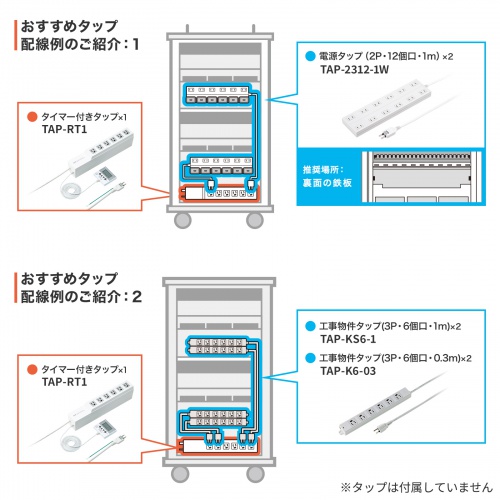 おすすめタップ
配線例のご紹介：1

タイマー付きタップ×1
TAP-RT1

電源タップ（2P・12個口・1m）×2
TAP-2312-1W

推奨場所：
裏面の鉄板

おすすめタップ
配線例のご紹介：2

タイマー付きタップ×1
TAP-RT1

工事物件タップ(3P・6個口・1m)×2
TAP-KS6-1

工事物件タップ(3P・6個口・0.3m)×2
TAP-K6-03

※タップは付属していません