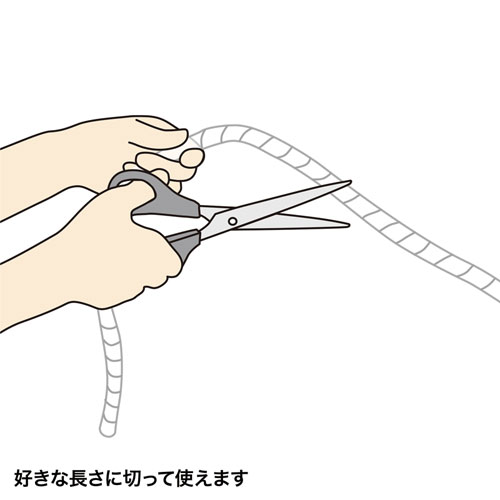 好きな長さに切って使えます