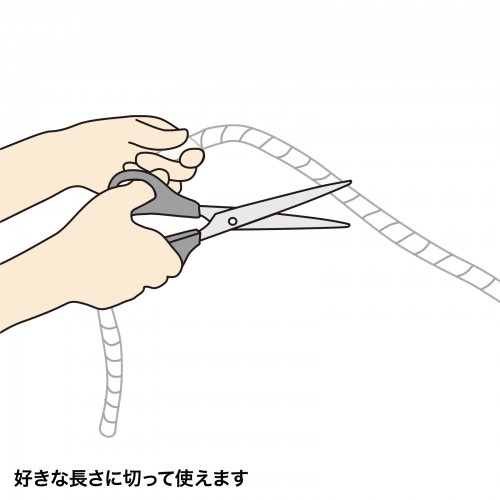 好きな長さに切って使えます