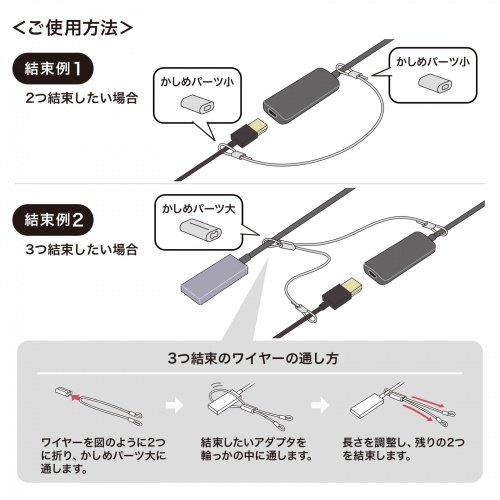 <ご使用方法>

結束例1

2つ結束したい場合

かしめパーツ小

かしめパーツ小

結束例2

3つ結束したい場合

かしめパーツ大

3つ結束のワイヤーの通し方

ワイヤーを図のように2つに折り、かしめパーツ大に通します。

結束したいアダプタを輪っかの中に通します。

長さを調整し、残りの2つを結束します。