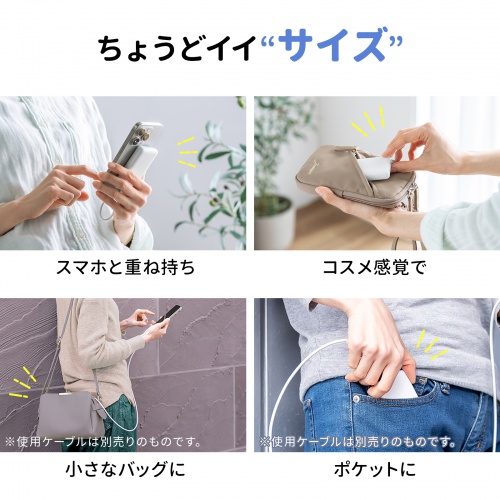 ちょうどイイ“サイズ”

スマホと重ね持ち

コスメ感覚で

※使用ケーブルは別売りのものです。

小さなバッグに

※使用ケーブルは別売りのものです。

ポケットに