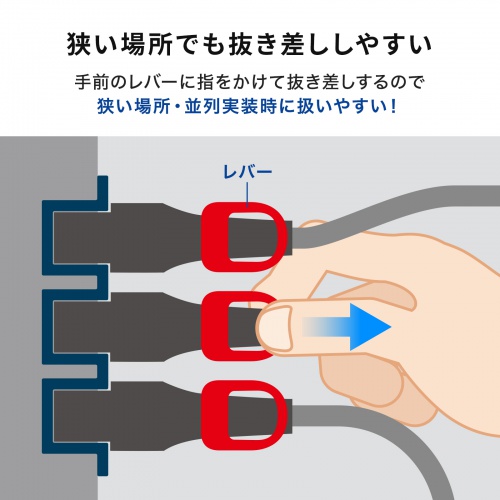 狭い場所でも抜き差ししやすい

手前のレバーに指をかけて抜き差しするので
狭い場所・並列実装時に扱いやすい！

レバー