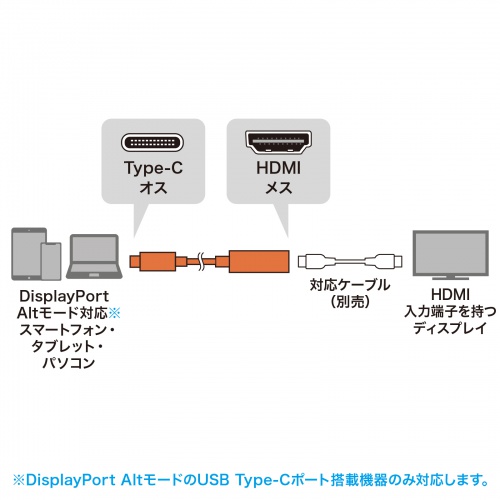 Type-C
オス

HDMI
メス

DisplayPort
Altモード対応※
スマートフォン・
タブレット・
パソコン

対応ケーブル
(別売)

HDMI
入力端子を持つ
ディスプレイ

※DisplayPort AltモードのUSB Type-Cポート搭載機器のみ対応します。