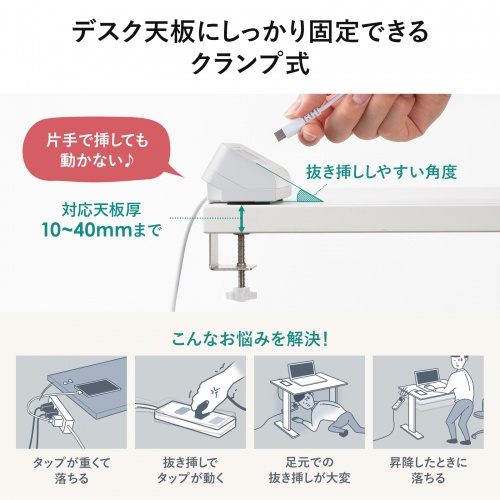 デスク天板にしっかり固定できる
クランプ式

片手で挿しても
動かない♪

抜き挿ししやすい角度

対応天板厚
10~40mmまで

こんなお悩みを解決!

タップが重くて
落ちる

抜き挿しで
タップが動く

足元での
抜き挿しが大変

昇降したときに
落ちる