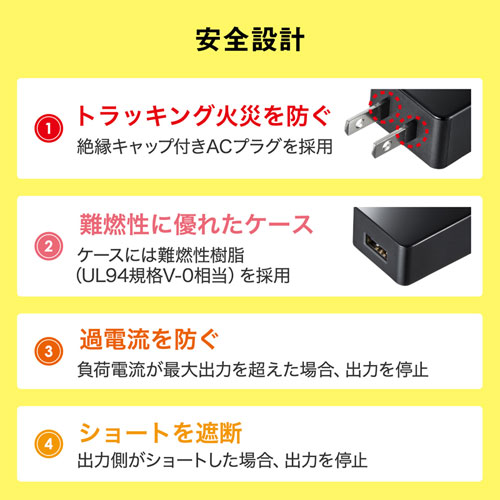 安全設計

1 トラッキング火災を防ぐ
絶縁キャップ付きACプラグを採用

2 難燃性に優れたケース
ケースには難燃性樹脂 (UL94規格V-0相当) を採用

3 過電流を防ぐ
負荷電流が最大出力を超えた場合、出力を停止

4 ショートを遮断
出力側がショートした場合、出力を停止