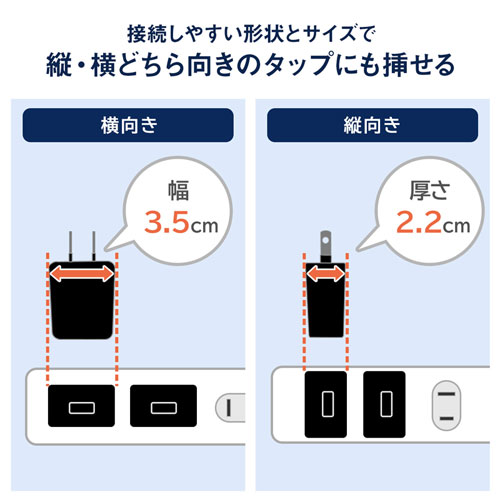 接続しやすい形状とサイズで
縦・横どちら向きのタップにも挿せる

横向き

幅
3.5cm

縦向き

厚さ
2.2cm