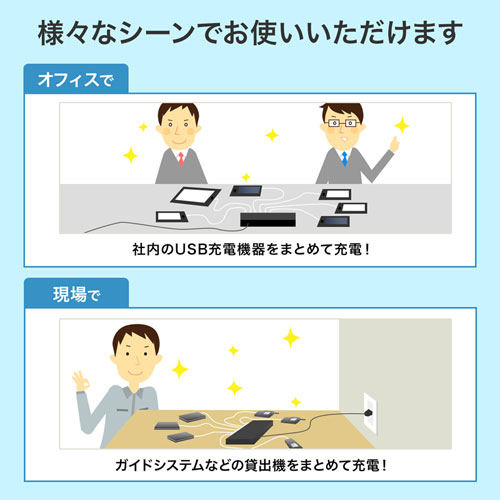 様々なシーンでお使いいただけます

オフィスで

社内のUSB充電機器をまとめて充電！

現場で

ガイドシステムなどの貸出機をまとめて充電！