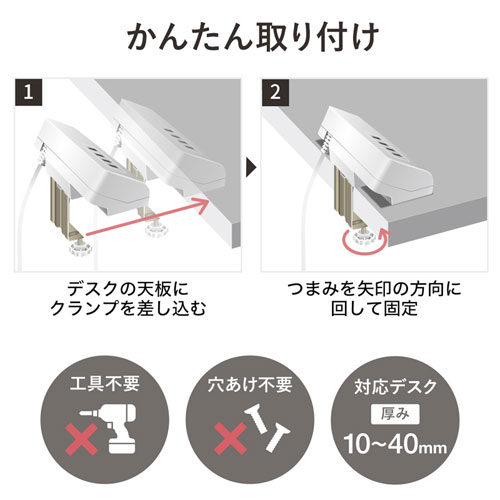 かんたん取り付け

1

デスクの天板に
クランプを差し込む

2

つまみを矢印の方向に
回して固定

工具不要

穴あけ不要

対応デスク
厚み
10~40mm